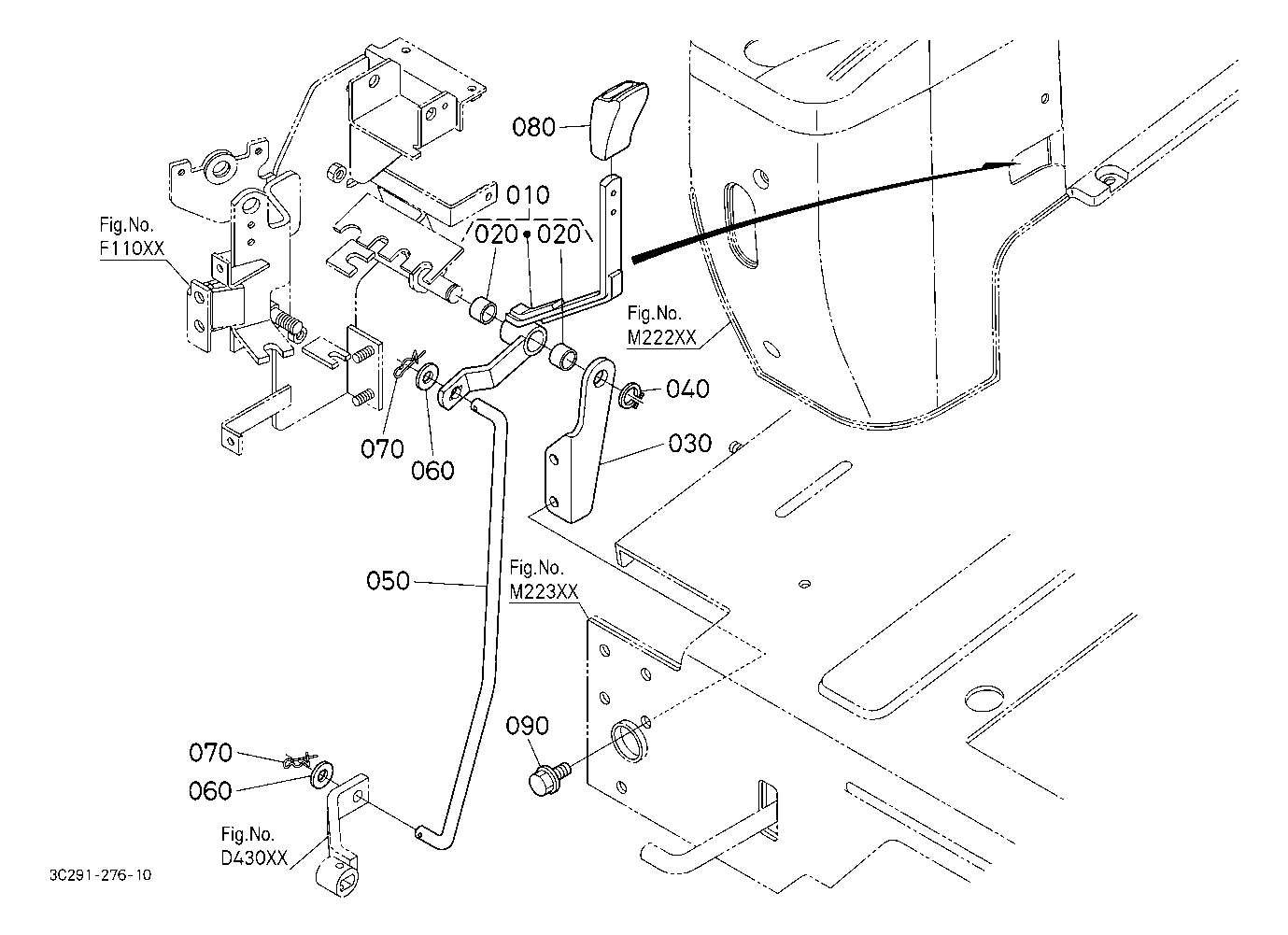 080

010

020 • 020

Fig.No.
F110XX

Fig.No.
M222XX

040

070

060

030

050

Fig.No.
M223XX

090

070

060

Fig.No.
D430XX

3C291-276-10